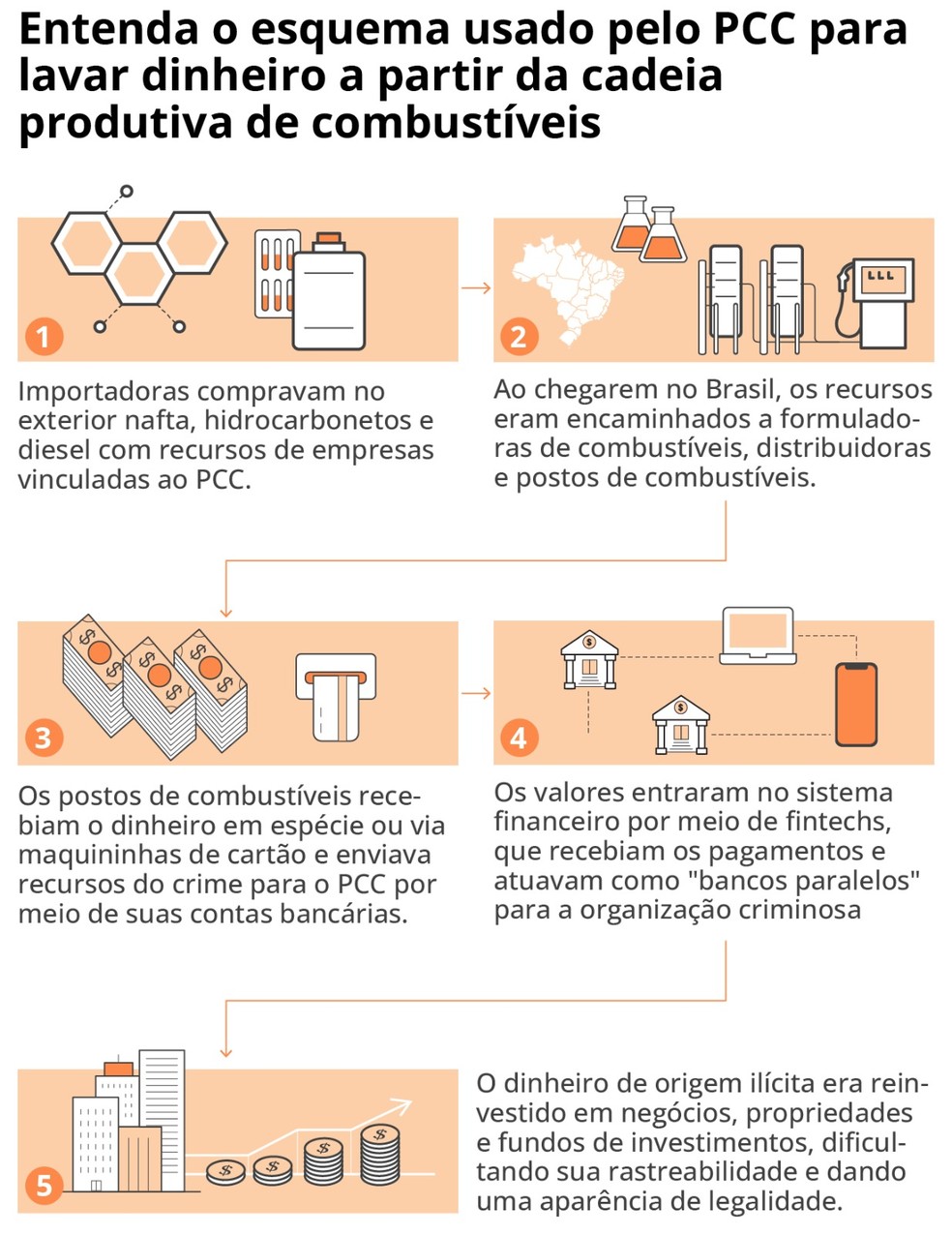 Entenda o esquema usado pelo PCC para lavar dinheiro a partir da cadeia produtiva de combustíveis

1

Importadoras compravam no exterior nafta, hidrocarbonetos e diesel com recursos de empresas vinculadas ao PCC.

2

Ao chegarem no Brasil, os recursos eram encaminhados a formuladoras de combustíveis, distribuidoras e postos de combustíveis.

3

Os postos de combustíveis recebiam o dinheiro em espécie ou via maquininhas de cartão e enviava recursos do crime para o PCC por meio de suas contas bancárias.

4

Os valores entraram no sistema financeiro por meio de fintechs, que recebiam os pagamentos e atuavam como "bancos paralelos" para a organização criminosa

5

O dinheiro de origem ilícita era reinvestido em negócios, propriedades e fundos de investimentos, dificultando sua rastreabilidade e dando uma aparência de legalidade.