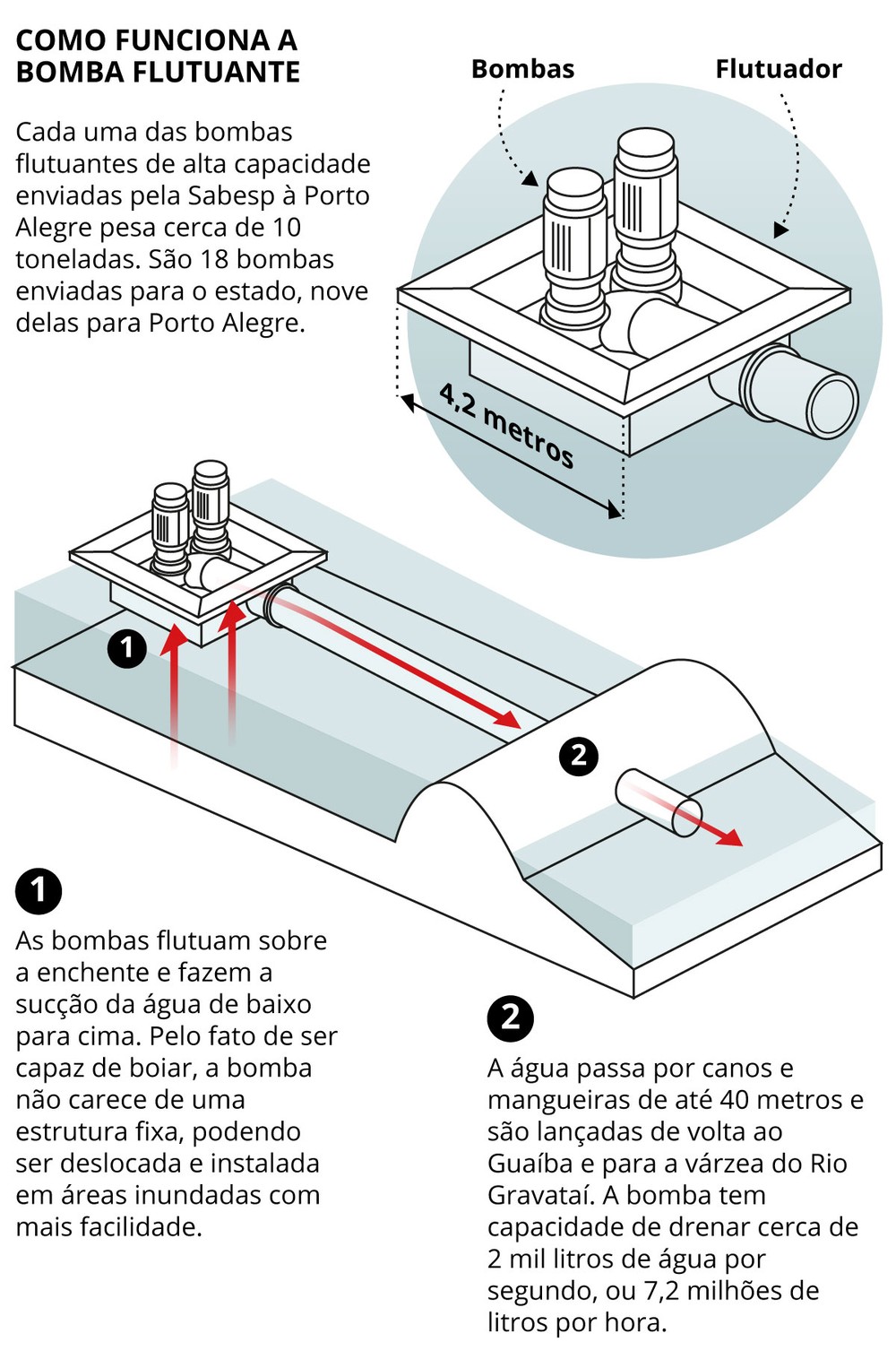 COMO FUNCIONA A BOMBA FLUTUANTE

Cada uma das bombas flutuantes de alta capacidade enviadas pela Sabesp à Porto Alegre pesa cerca de 10 toneladas. São 18 bombas enviadas para o estado, nove delas para Porto Alegre.

Bombas

Flutuador

4,2 metros

1

2

1

As bombas flutuam sobre a enchente e fazem a sucção da água de baixo para cima. Pelo fato de ser capaz de boiar, a bomba não carece de uma estrutura fixa, podendo ser deslocada e instalada em áreas inundadas com mais facilidade.

2

A água passa por canos e mangueiras de até 40 metros e são lançadas de volta ao Guaíba e para a várzea do Rio Gravataí. A bomba tem capacidade de drenar cerca de 2 mil litros de água por segundo, ou 7,2 milhões de litros por hora.