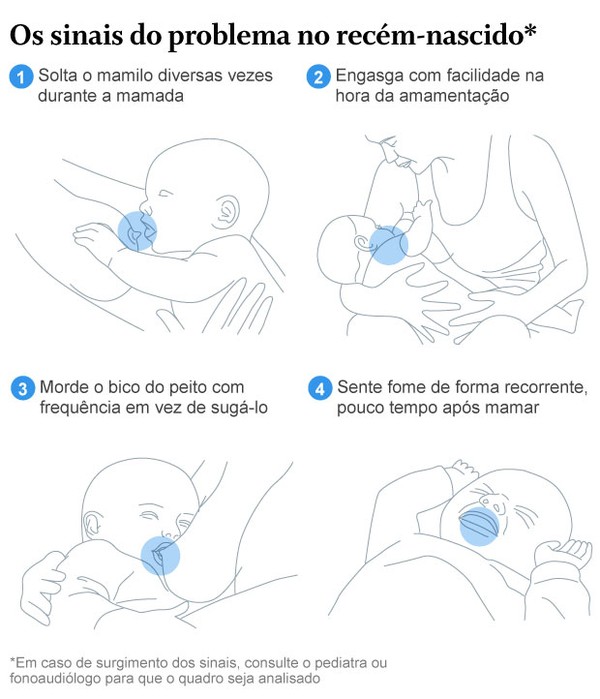 Os sinais do problema no recém-nascido*

1 Solta o mamilo diversas vezes durante a mamada

2 Engasga com facilidade na hora da amamentação

3 Morde o bico do peito com frequência em vez de sugá-lo

4 Sente fome de forma recorrente, pouco tempo após mamar

*Em caso de surgimento dos sinais, consulte o pediatra ou fonoaudiólogo para que o quadro seja analisado